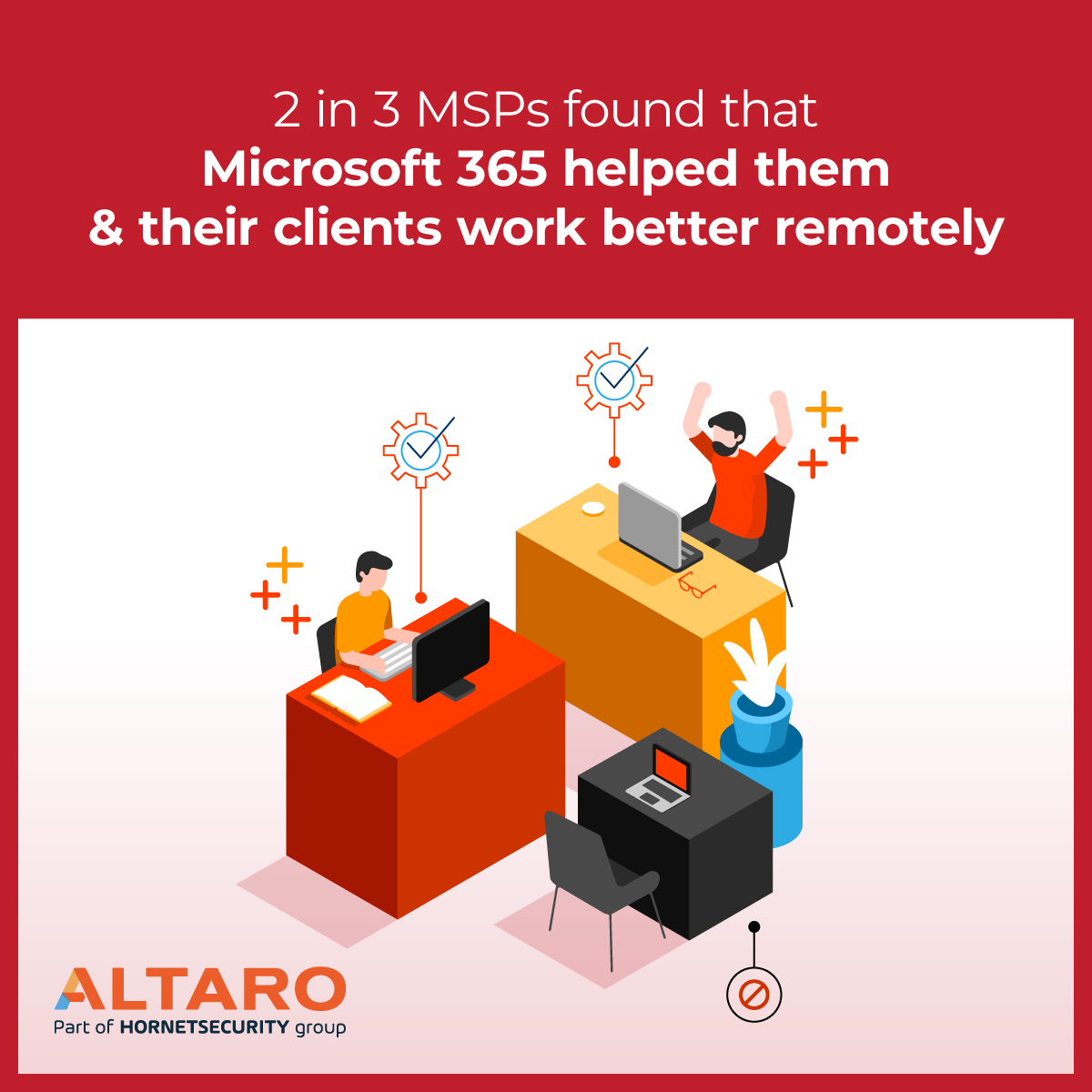 2 in 3 MSPs found that
Microsoft 365 helped them
& their clients work better remotely

ALTARO
Part of HORNETSECURITY group